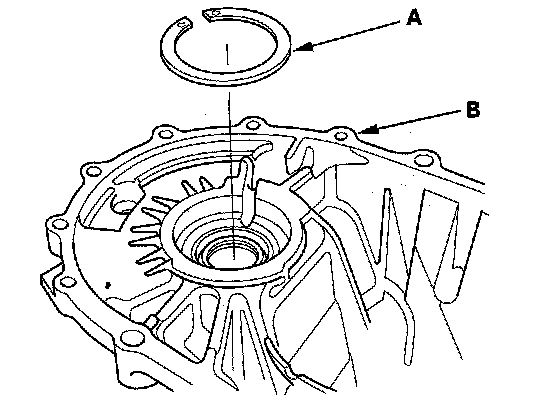 A

B