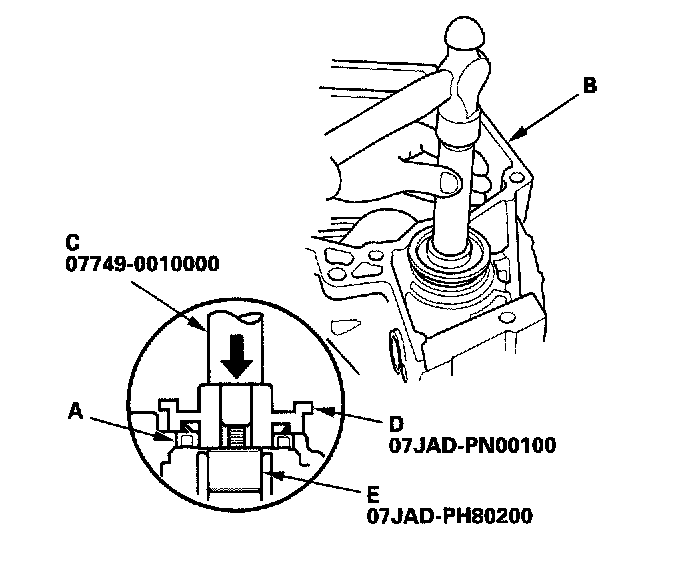 B

C
07749-0010000

A

D
07JAD-PN00100

E
07JAD-PH80200