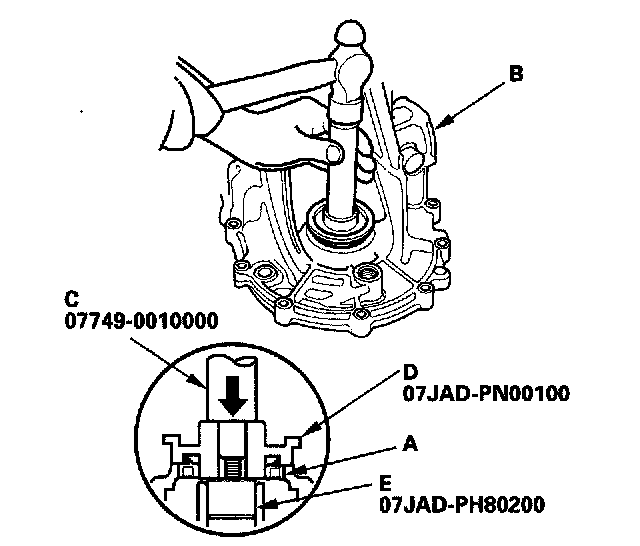 B

C
07749-0010000

D
07JAD-PN00100

A

E
07JAD-PH80200