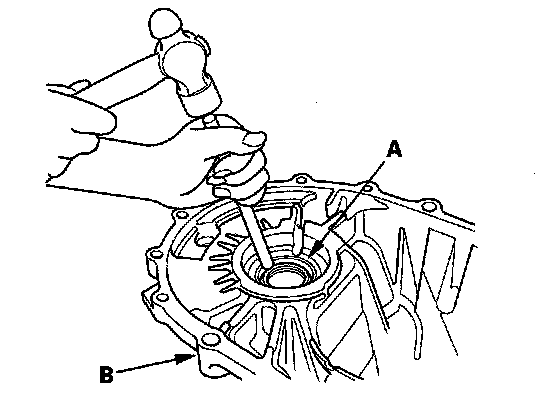 A

B