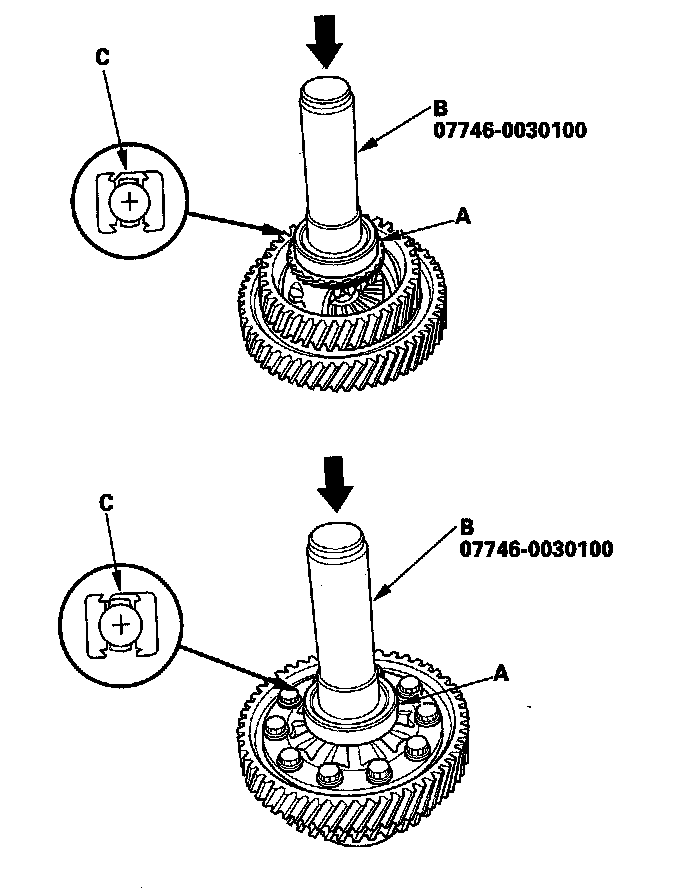 C

B
07746-0030100

A

C

B
07746-0030100

A