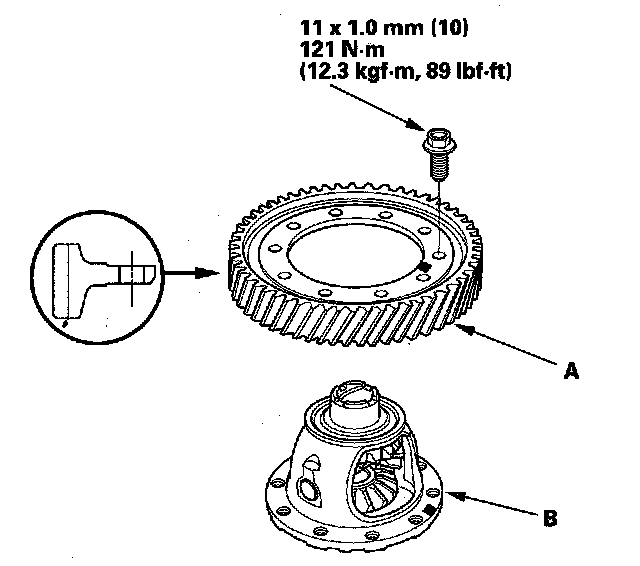 11 x 1.0 mm (10)
121 N·m
(12.3 kgf·m, 89 lbf·ft)

A

B