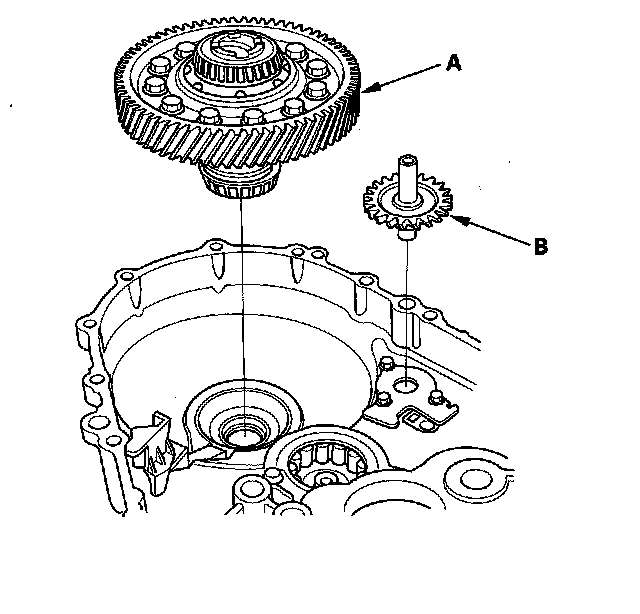 A

B