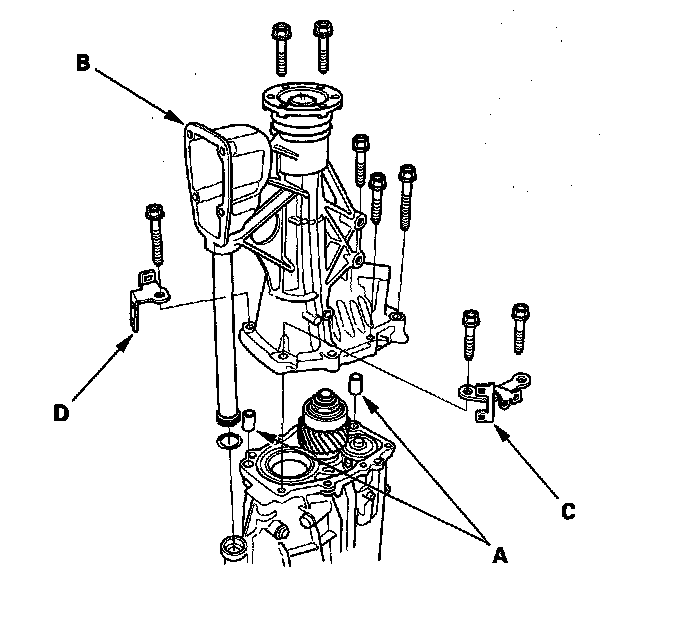 B
D
C
A