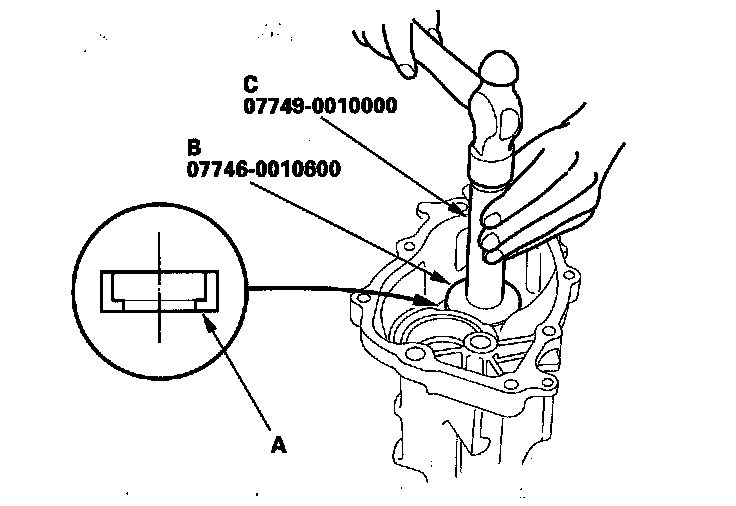 C
07749-0010000

B
07746-0010600

A