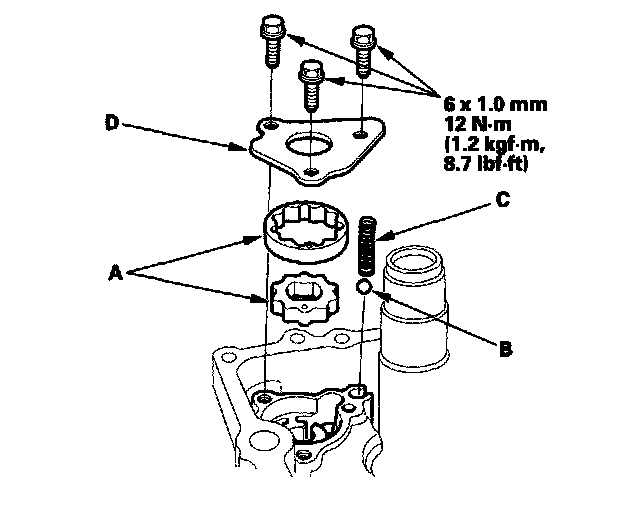 6 x 1.0 mm
12 N·m
(1.2 kgf·m,
8.7 lbf·ft)

D

C

A

B