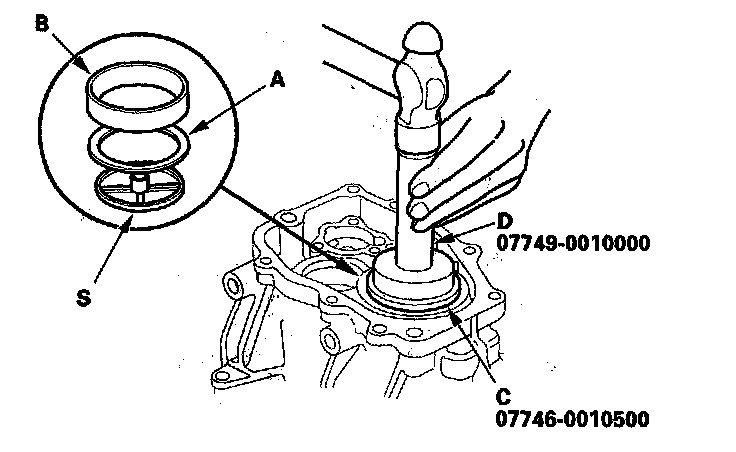 B

A

S

D
07749-0010000

C
07746-0010500