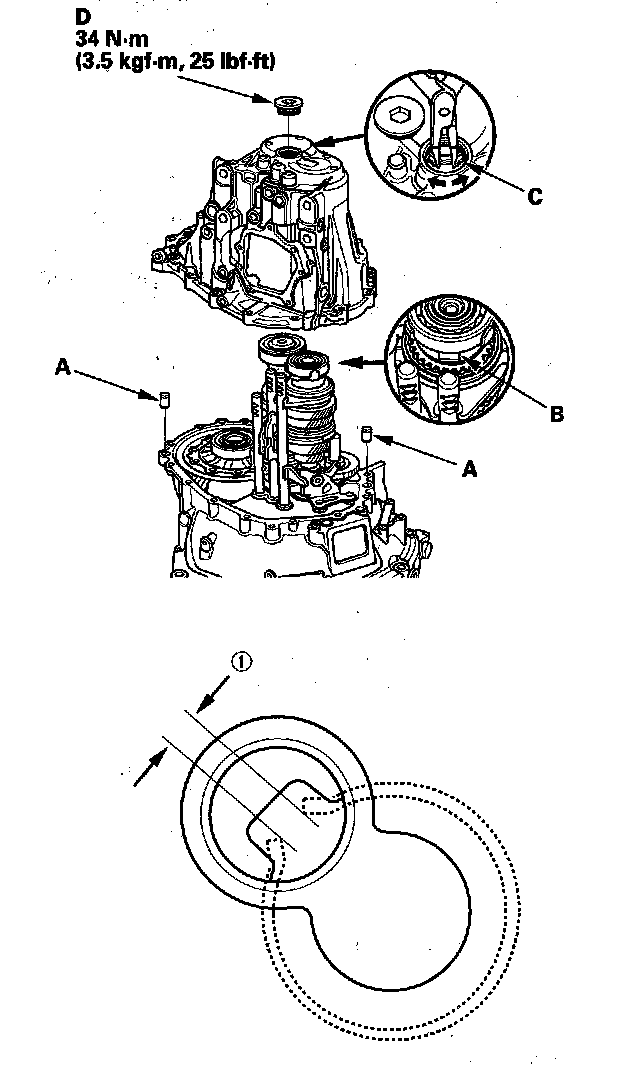 D
34 N·m
(3.5 kgf·m, 25 lbf·ft)

C

A

B

A

①