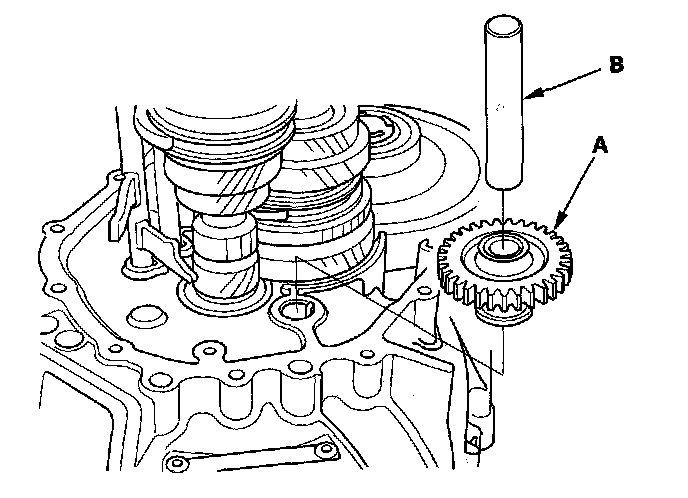 B
A