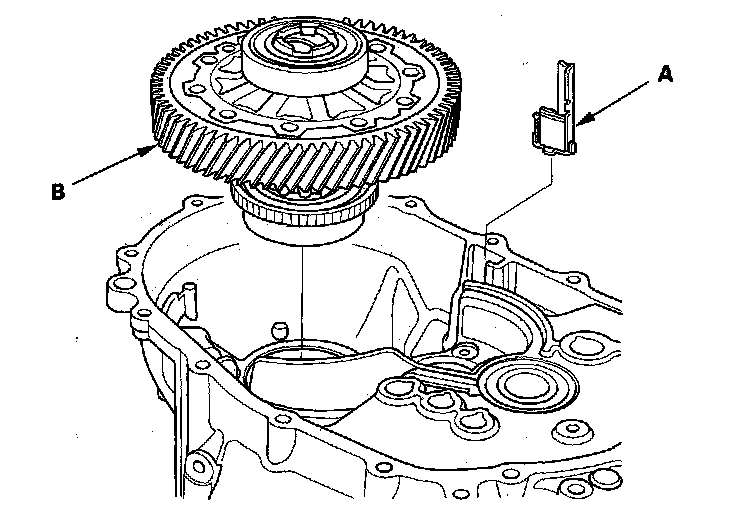 A
B