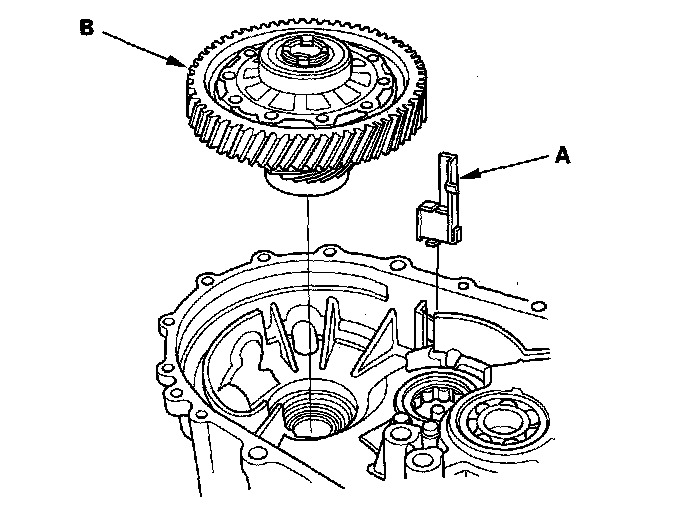 B

A