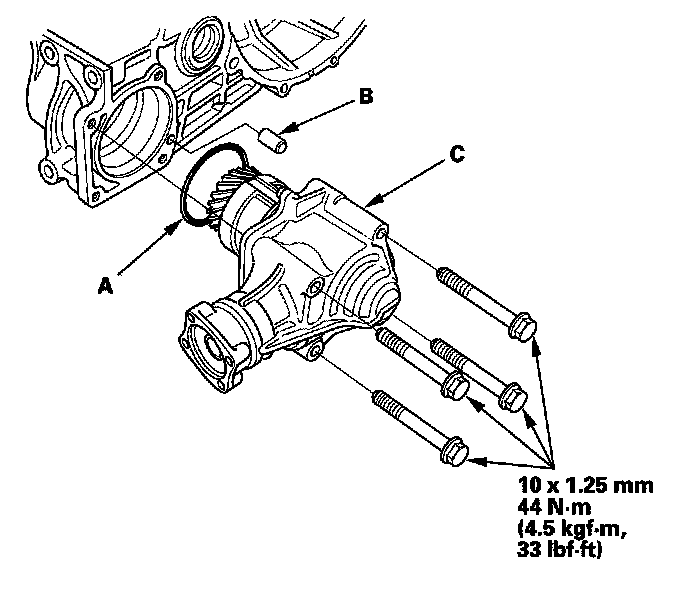 B

C

A

10 x 1.25 mm
44 N·m
(4.5 kgf·m,
33 lbf·ft)