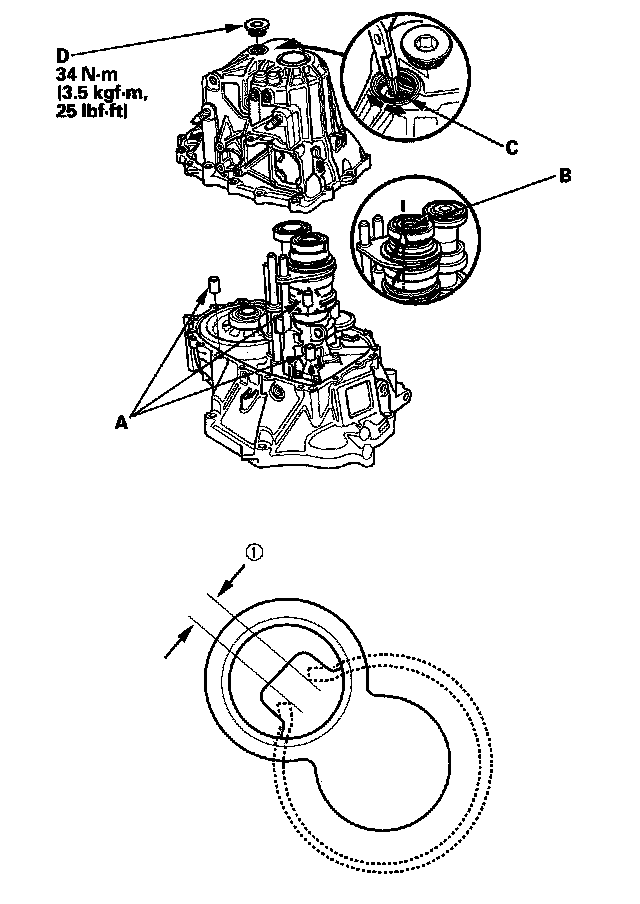 D
34 N·m
(3.5 kgf·m,
25 lbf·ft)

C

B

A

①