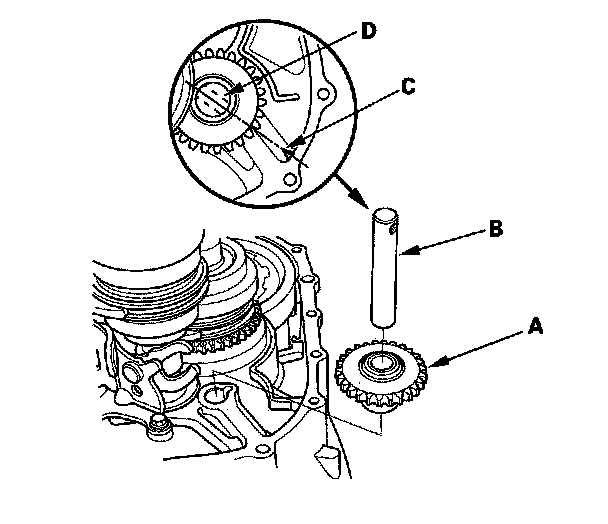 D
C
B
A