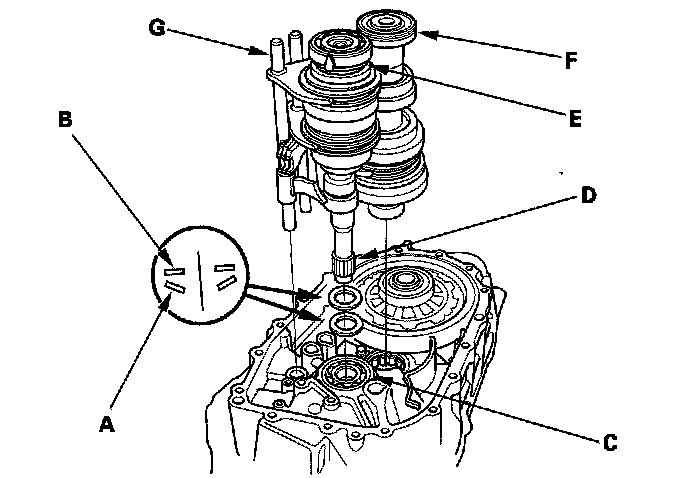 G
F
E
B
D
A
C