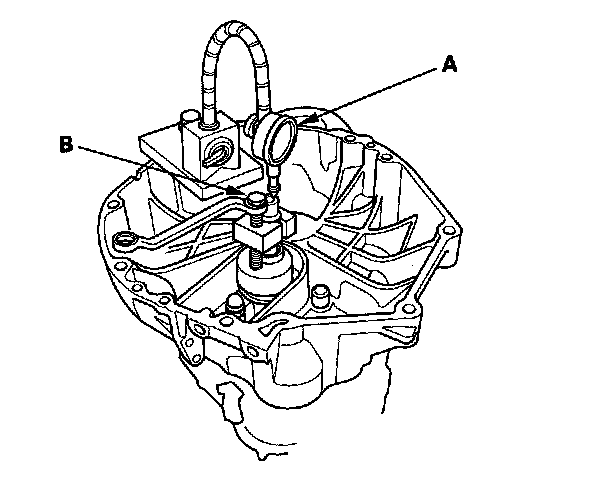 A

B