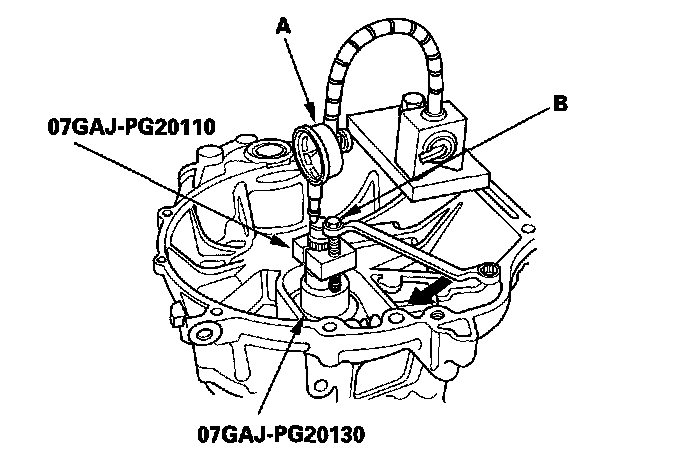 A

B

07GAJ-PG20110

07GAJ-PG20130