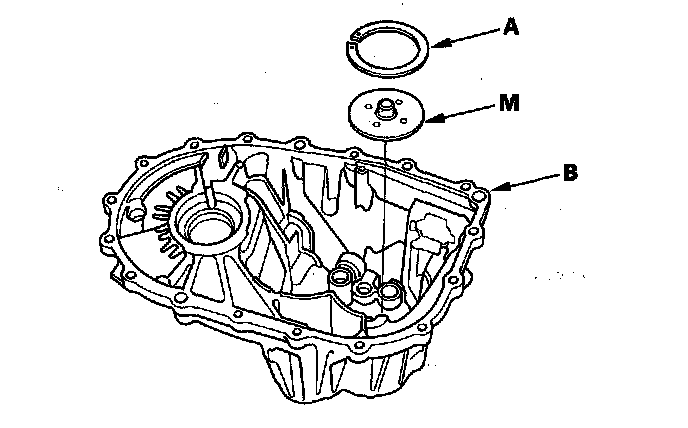 A
M
B