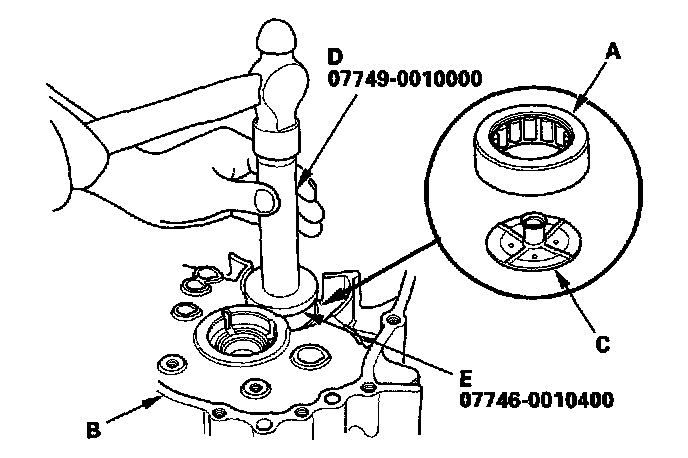 D
07749-0010000

A

C

E
07746-0010400

B