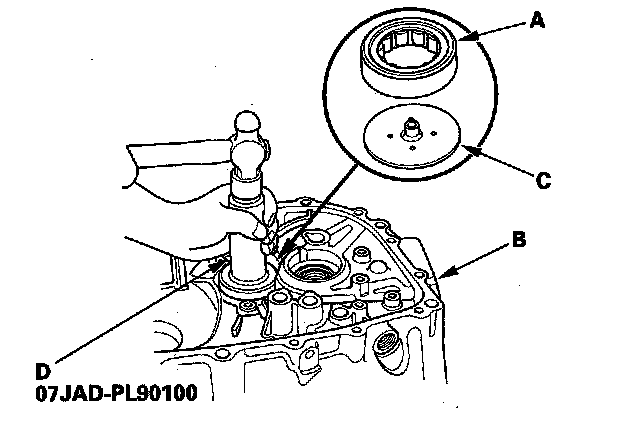 A

C

B

D
07JAD-PL90100