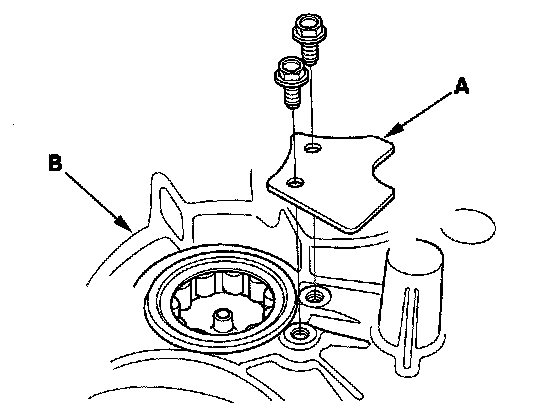 A

B