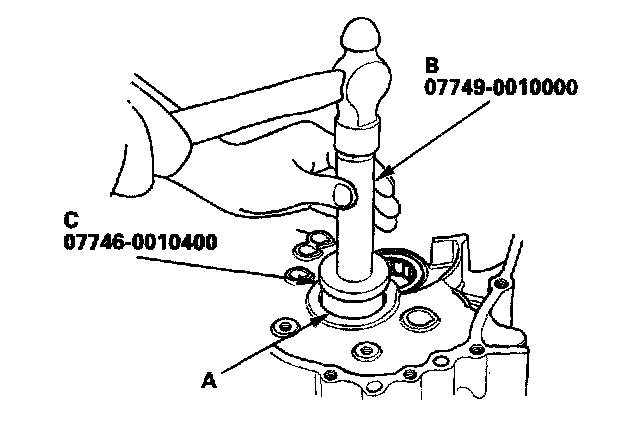 B
07749-0010000

C
07746-0010400

A