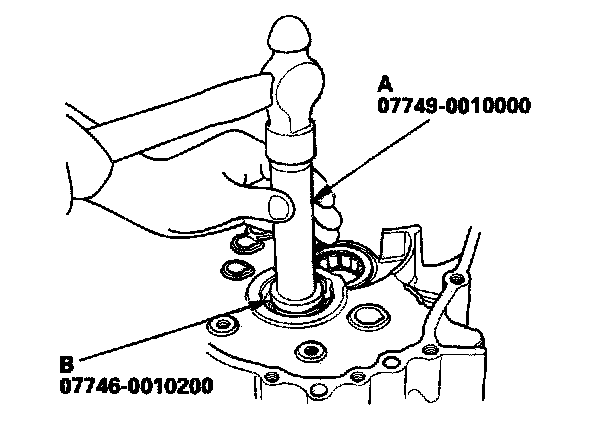 A
07749-0010000

B
07746-0010200