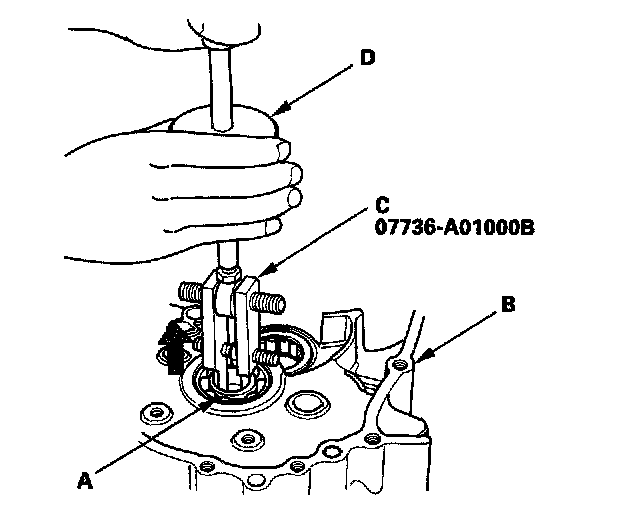 D

C
07736-A01000B

B

A