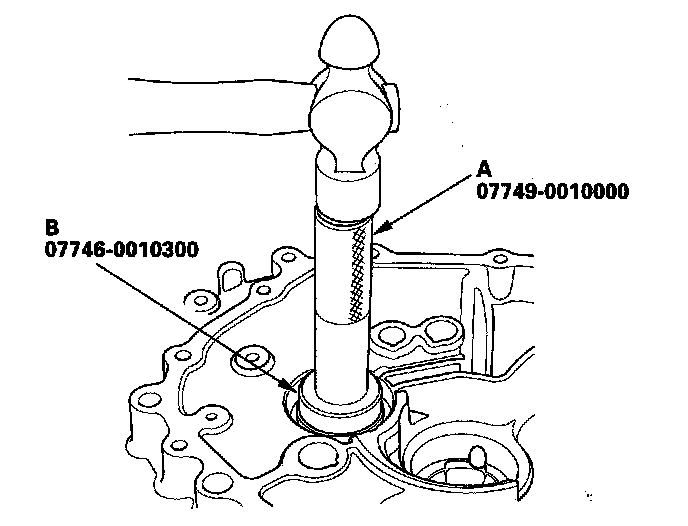 A
07749-0010000

B
07746-0010300