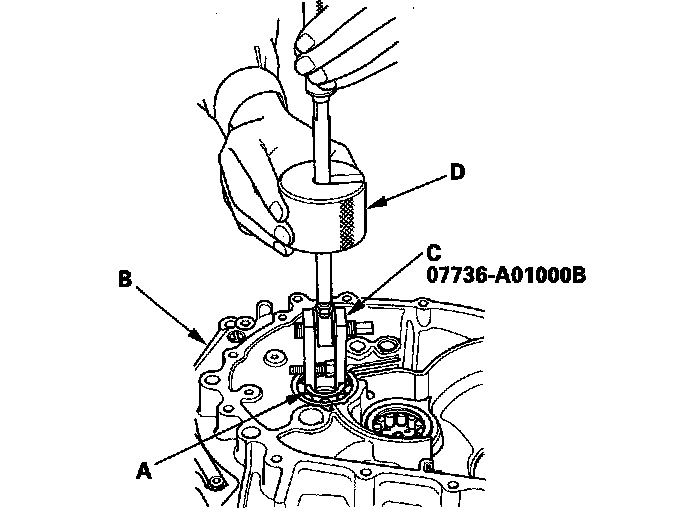 D

C
07736-A01000B

B

A