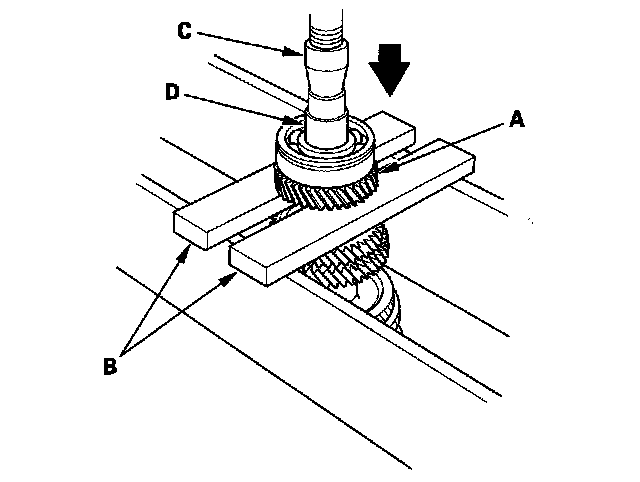 C

D

A

B