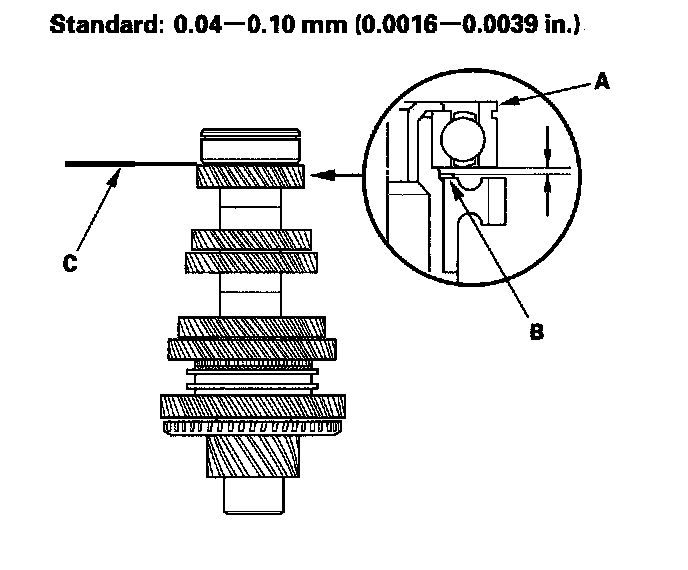 Standard: 0.04—0.10 mm (0.0016—0.0039 in.)

A

C

B