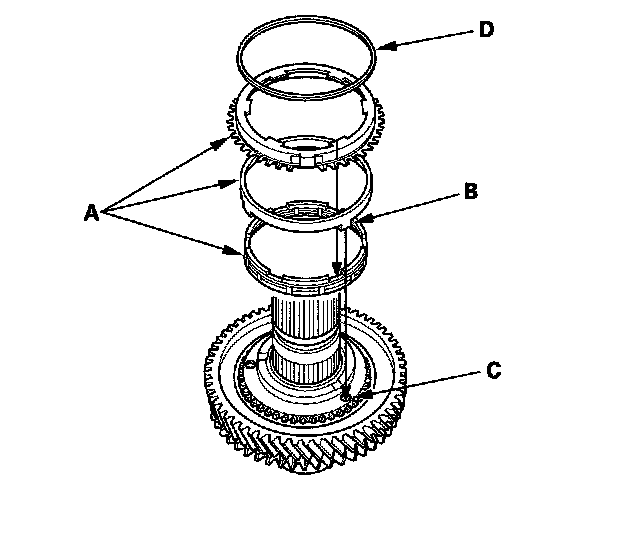 D
A
B
C