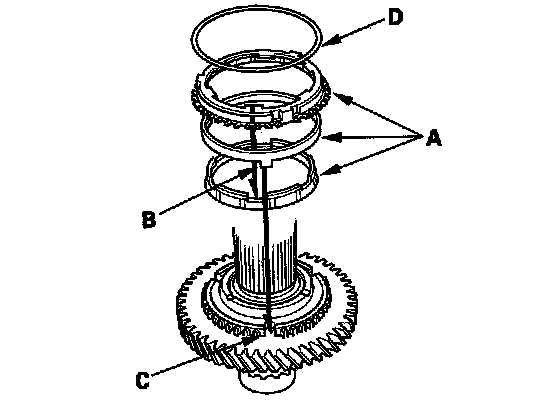 D
A
B
C