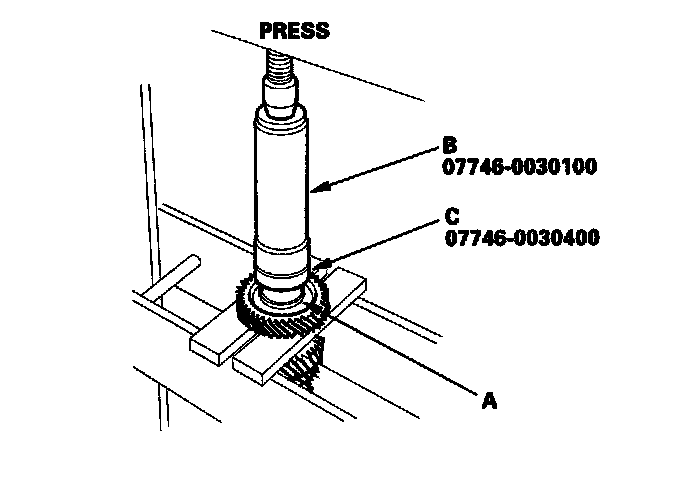 PRESS

B
07746-0030100

C
07746-0030400

A