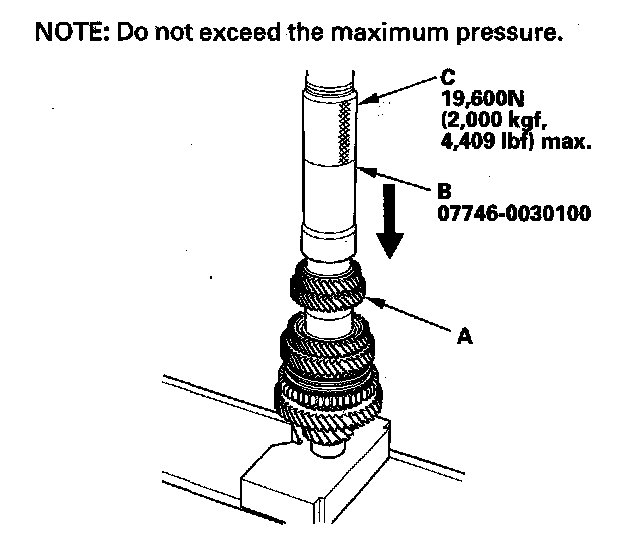 NOTE: Do not exceed the maximum pressure.

C
19,600N
(2,000 kgf,
4,409 lbf) max.

B
07746-0030100

A