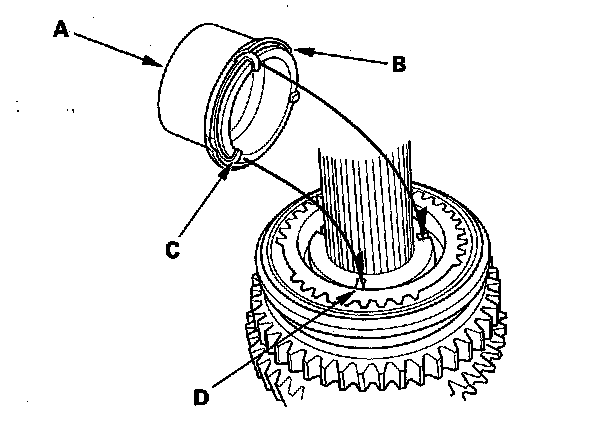 A
B
C
D