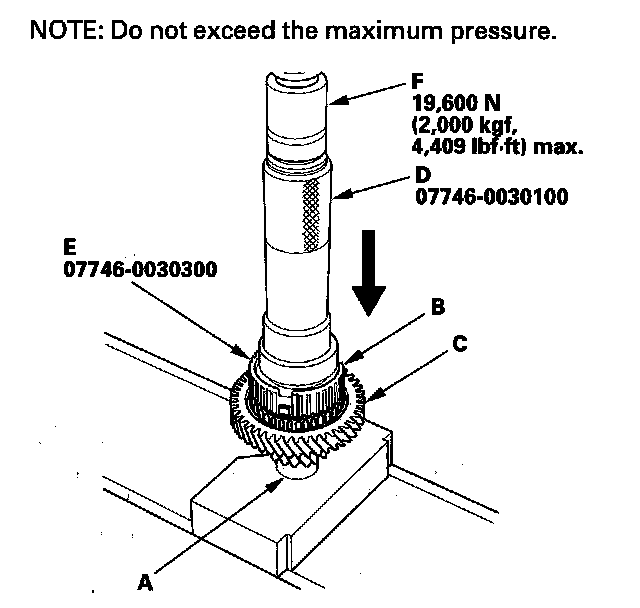 NOTE: Do not exceed the maximum pressure.

F
19,600 N
(2,000 kgf,
4,409 lbf·ft) max.

D
07746-0030100

E
07746-0030300

B

C

A