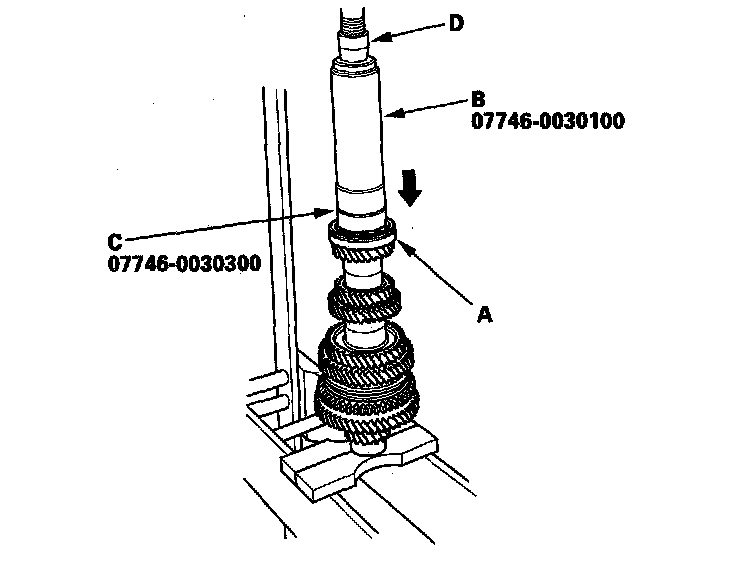 D

B
07746-0030100

C
07746-0030300

A