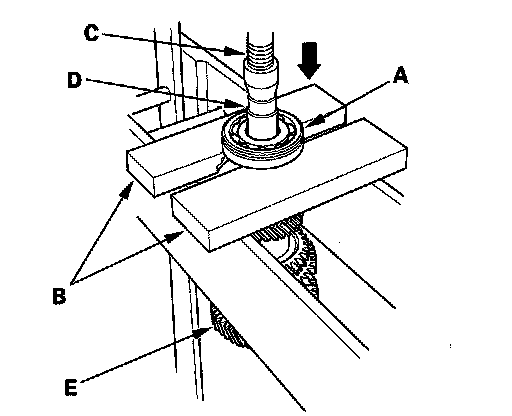 C
D
A
B
E