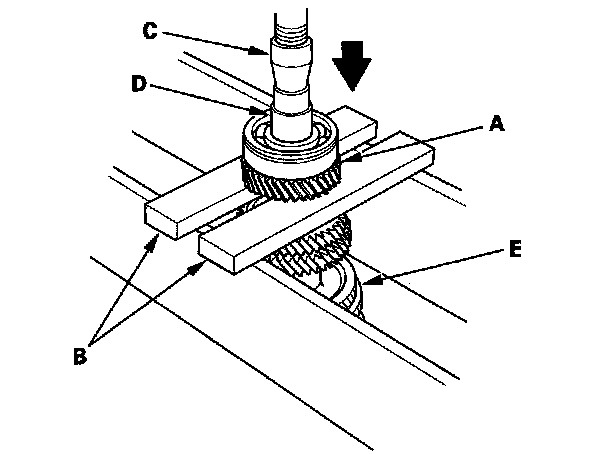 C
D
A
E
B