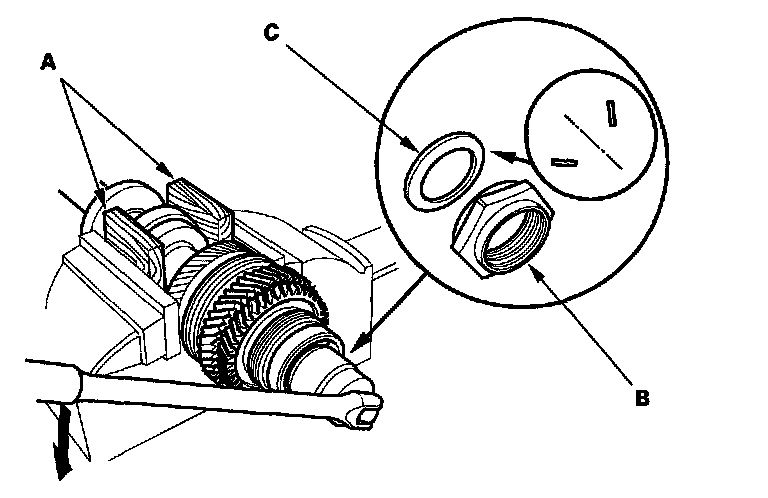 A
C
B