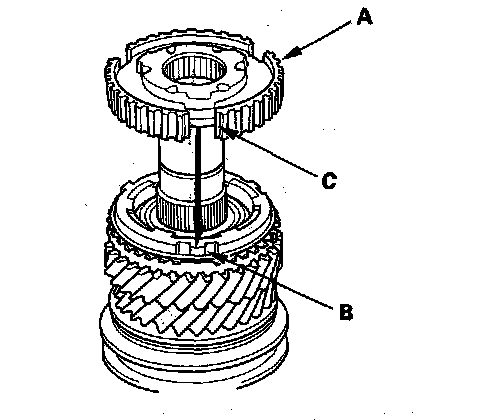 A
C
B