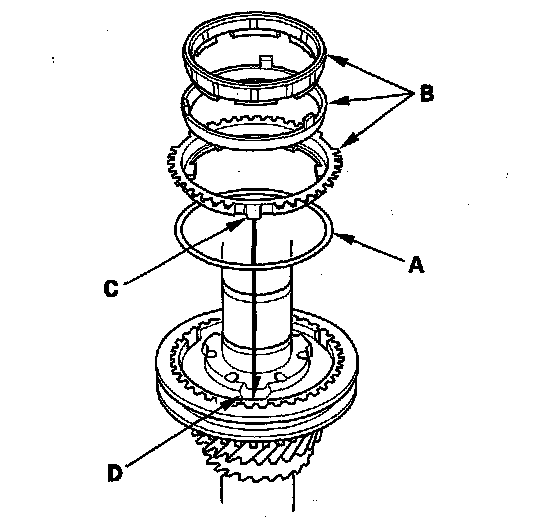 B
A
C
D