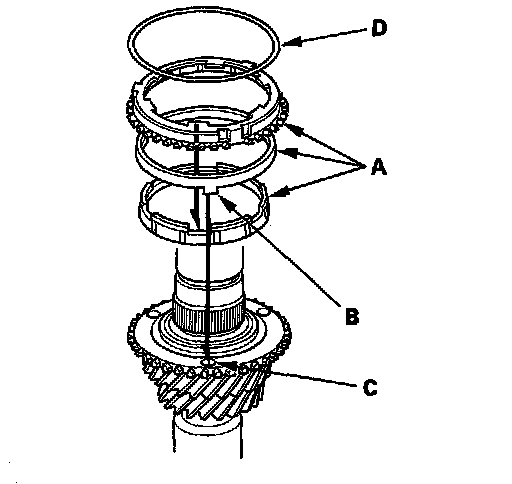 D

A

B

C