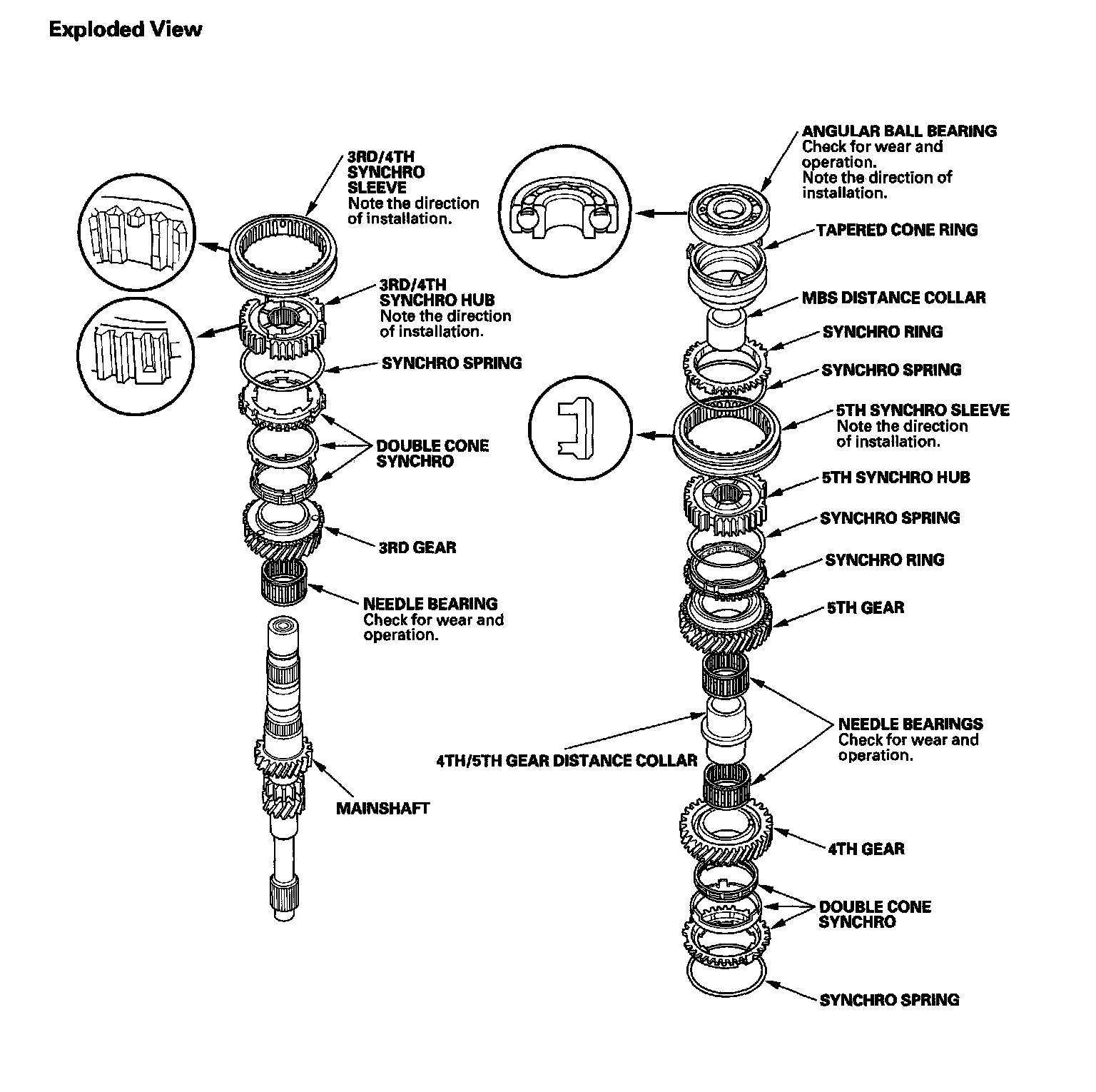 Exploded View

3RD/4TH SYNCHRO SLEEVE
Note the direction of installation.

3RD/4TH SYNCHRO HUB
Note the direction of installation.

SYNCHRO SPRING

DOUBLE CONE SYNCHRO

3RD GEAR

NEEDLE BEARING
Check for wear and operation.

MAINSHAFT

ANGULAR BALL BEARING
Check for wear and operation.
Note the direction of installation.

TAPERED CONE RING

MBS DISTANCE COLLAR

SYNCHRO RING

SYNCHRO SPRING

5TH SYNCHRO SLEEVE
Note the direction of installation.

5TH SYNCHRO HUB

SYNCHRO SPRING

SYNCHRO RING

5TH GEAR

NEEDLE BEARINGS
Check for wear and operation.

4TH/5TH GEAR DISTANCE COLLAR

4TH GEAR

DOUBLE CONE SYNCHRO

SYNCHRO SPRING