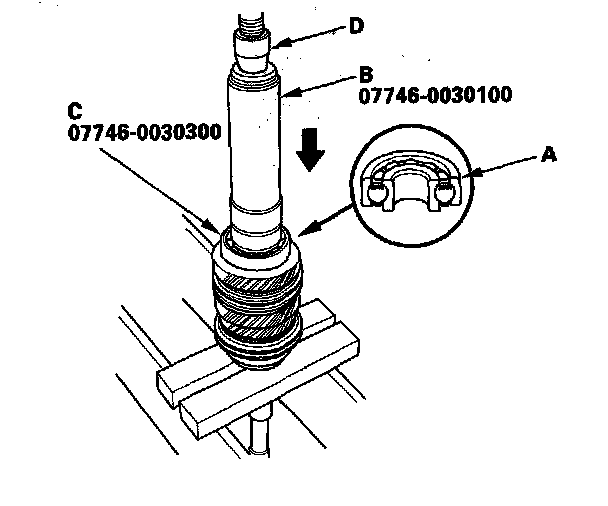 D

B
07746-0030100

C
07746-0030300

A