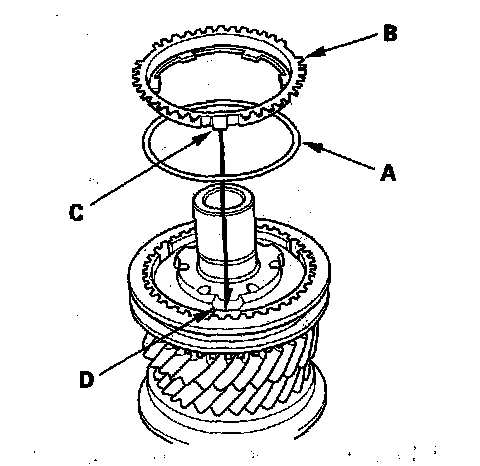 B

A

C

D