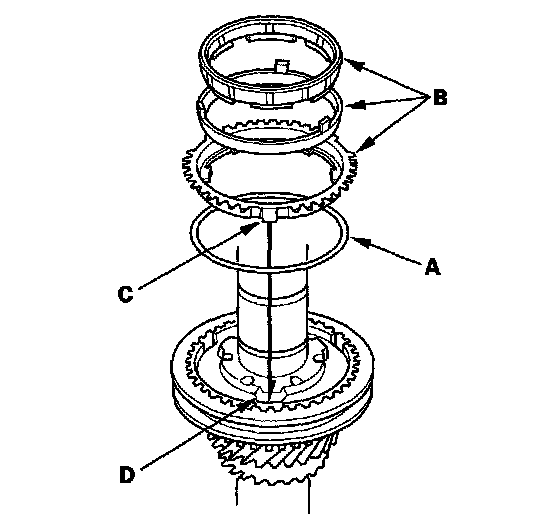 B
A
C
D