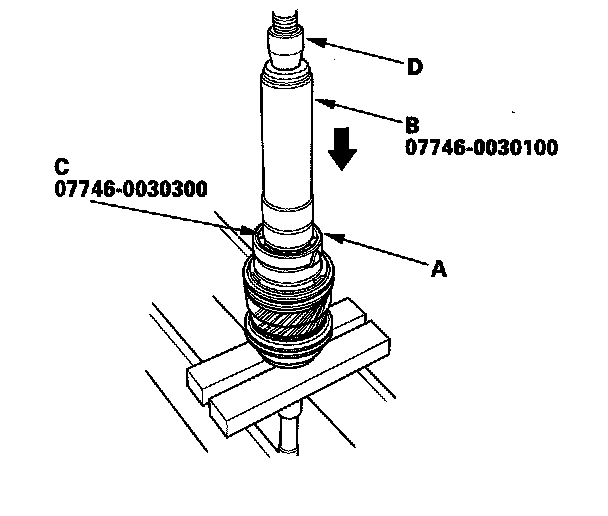 D

B
07746-0030100

C
07746-0030300

A